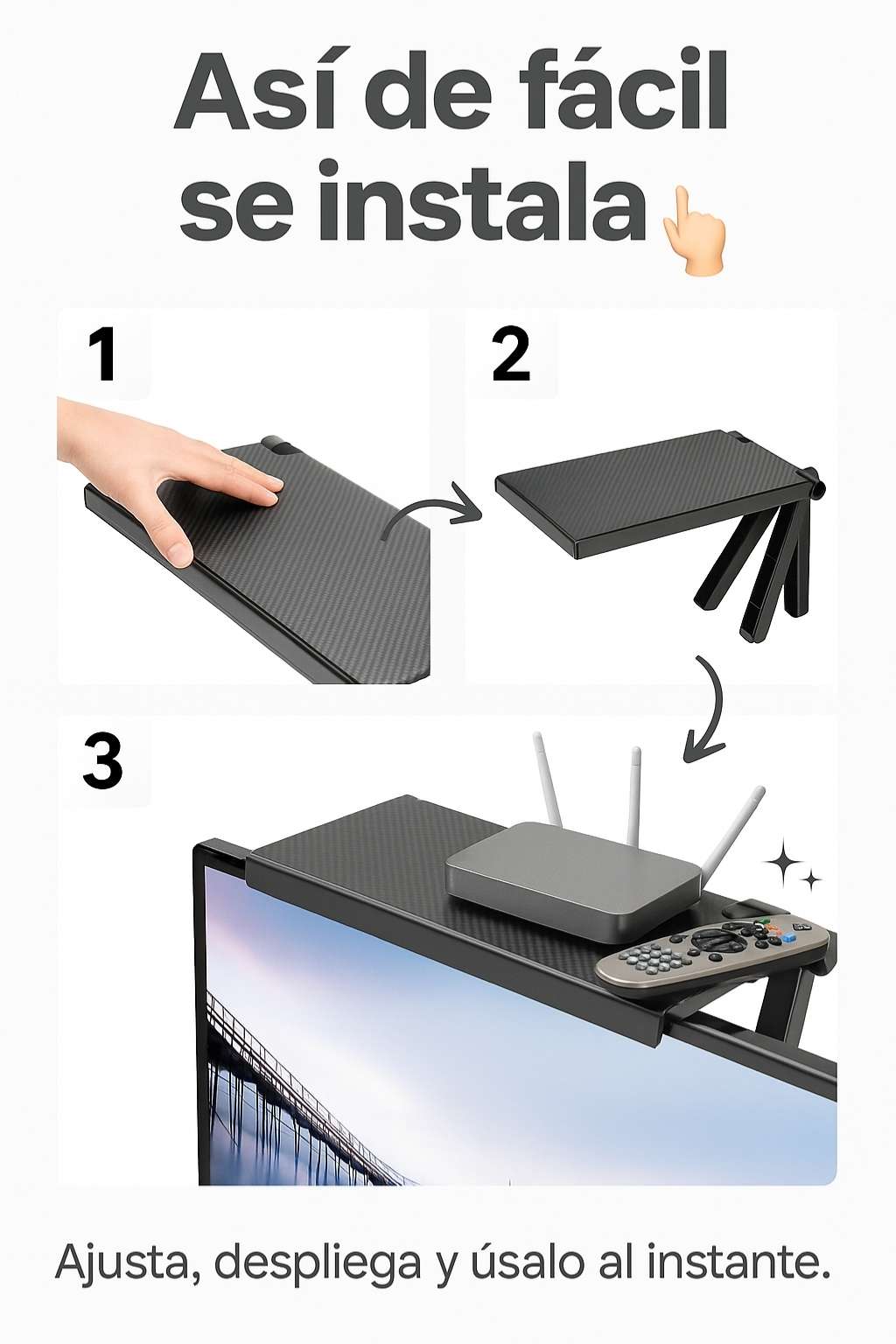 Así de fácil se instala 👆

1

2

3

Ajusta, despliega y úsalo al instante.